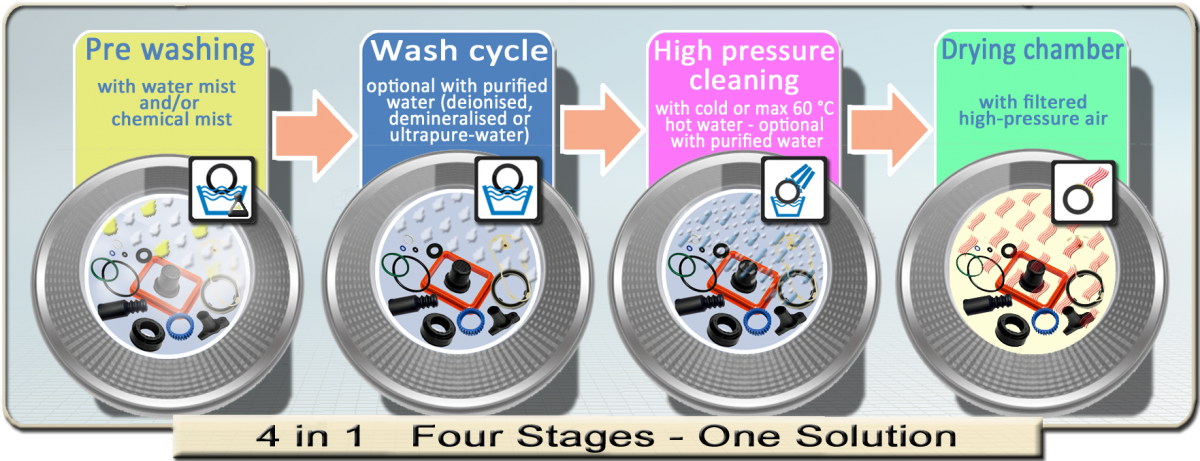 Pre washing

with water mist and/or chemical mist

Wash cycle

optional with purified water (deionised, demineralised or ultrapure-water)

High pressure cleaning

with cold or max 60 °C hot water - optional with purified water

Drying chamber

with filtered high-pressure air

4 in 1 Four Stages - One Solution